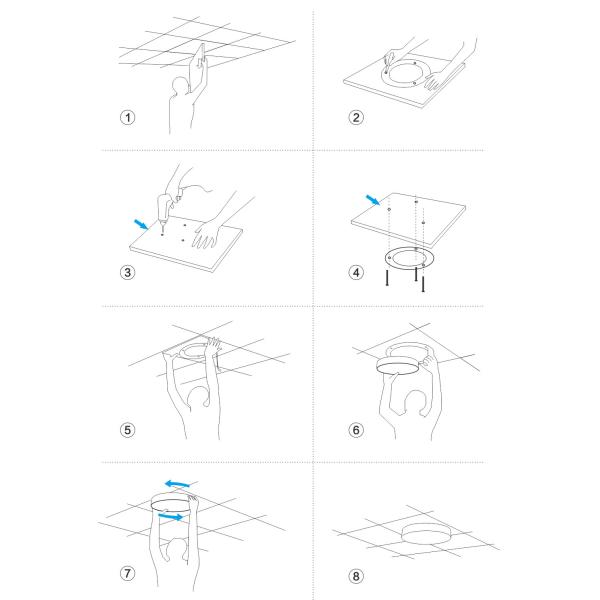 ①
②
③
④
⑤
⑥
⑦
⑧