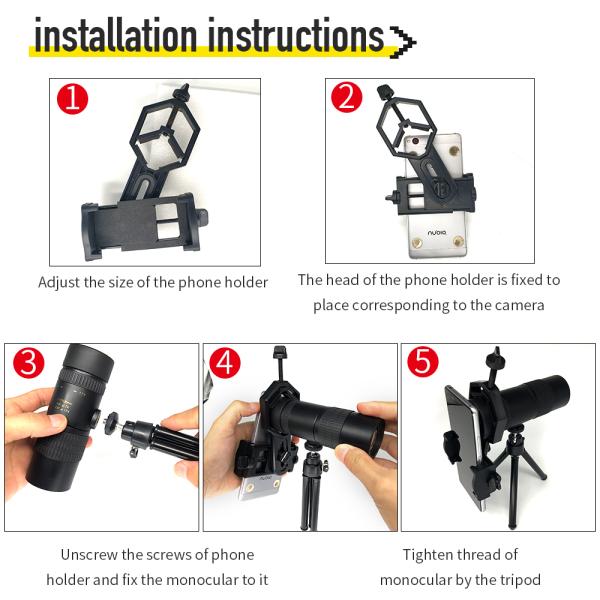 installation instructions

1

Adjust the size of the phone holder

2

nubia

The head of the phone holder is fixed to place corresponding to the camera

3

4

5

Unscrew the screws of phone holder and fix the monocular to it

Tighten thread of monocular by the tripod