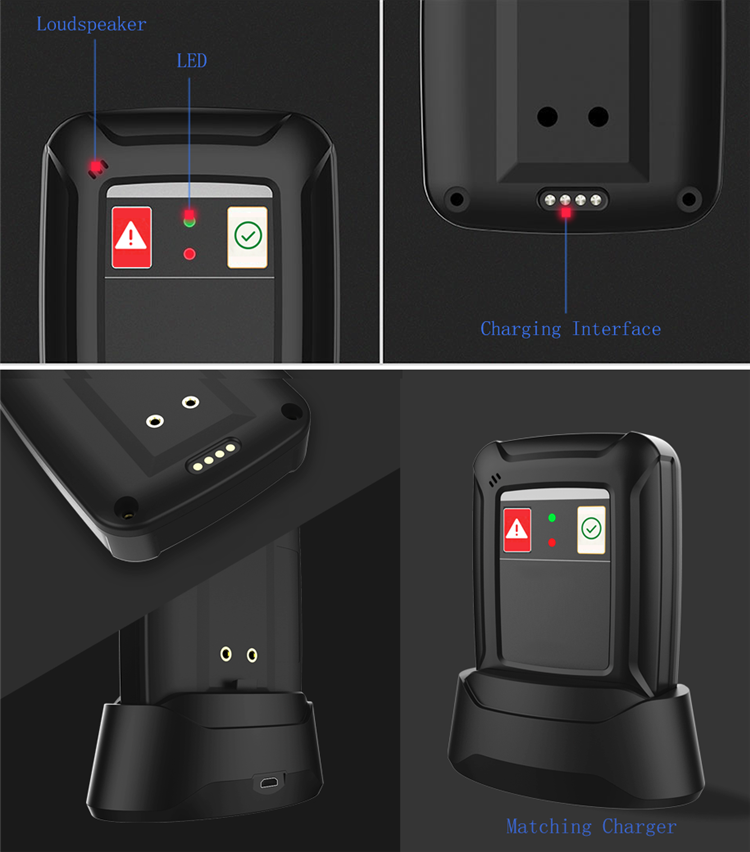 Loudspeaker

LED

Charging Interface

Matching Charger