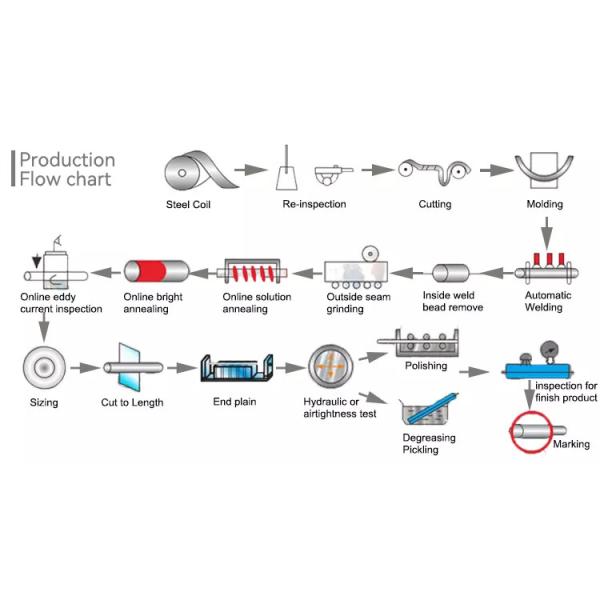 Production
Flow chart

Steel Coil

Re-inspection

Cutting

Molding

Automatic Welding

Inside weld bead remove

Outside seam grinding

Online solution annealing

Online bright annealing

Online eddy current inspection

Sizing

Cut to Length

End plain

Hydraulic or airtightness test

Polishing

Degreasing Pickling

inspection for finish product

Marking