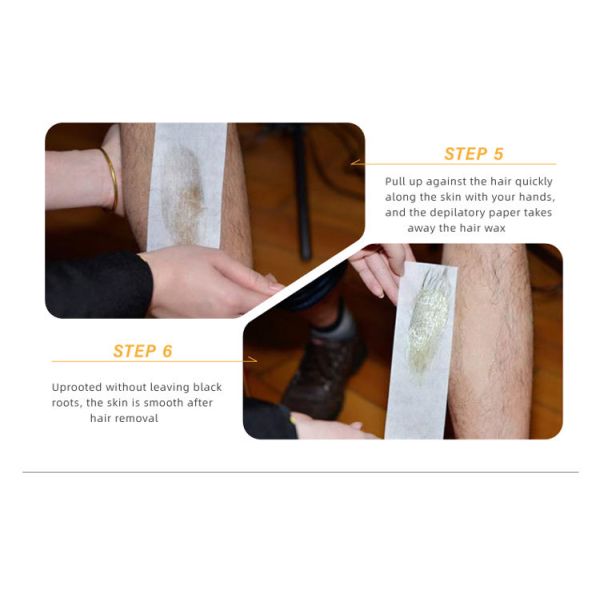 STEP 5

Pull up against the hair quickly along the skin with your hands, and the depilatory paper takes away the hair wax

STEP 6

Uprooted without leaving black roots, the skin is smooth after hair removal