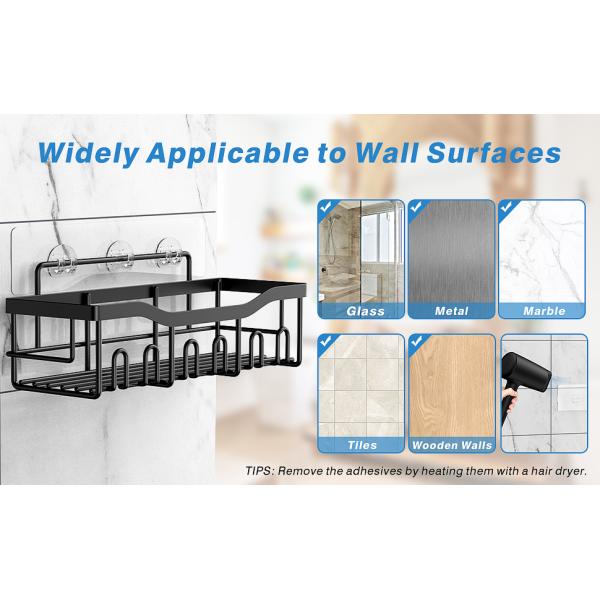 Widely Applicable to Wall Surfaces

Glass

Metal

Marble

Tiles

Wooden Walls

TIPS: Remove the adhesives by heating them with a hair dryer.