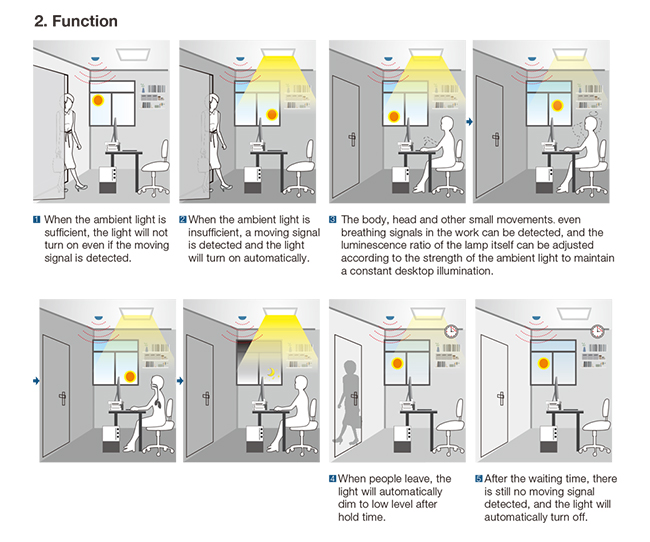 2. Function

1 When the ambient light is sufficient, the light will not turn on even if the moving signal is detected.

2 When the ambient light is insufficient, a moving signal is detected and the light will turn on automatically.

3 The body, head and other small movements, even breathing signals in the work can be detected, and the luminescence ratio of the lamp itself can be adjusted according to the strength of the ambient light to maintain a constant desktop illumination.

4 When people leave, the light will automatically dim to low level after hold time.

5 After the waiting time, there is still no moving signal detected, and the light will automatically turn off.