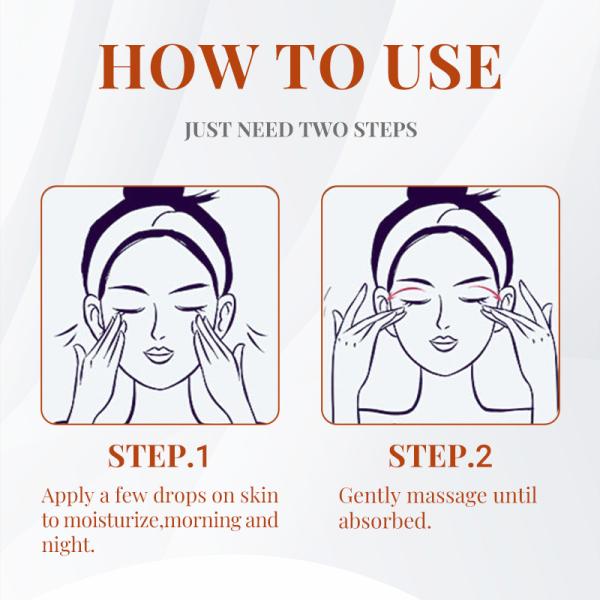 HOW TO USE

JUST NEED TWO STEPS

STEP.1

Apply a few drops on skin to moisturize,morning and night.

STEP.2

Gently massage until absorbed.