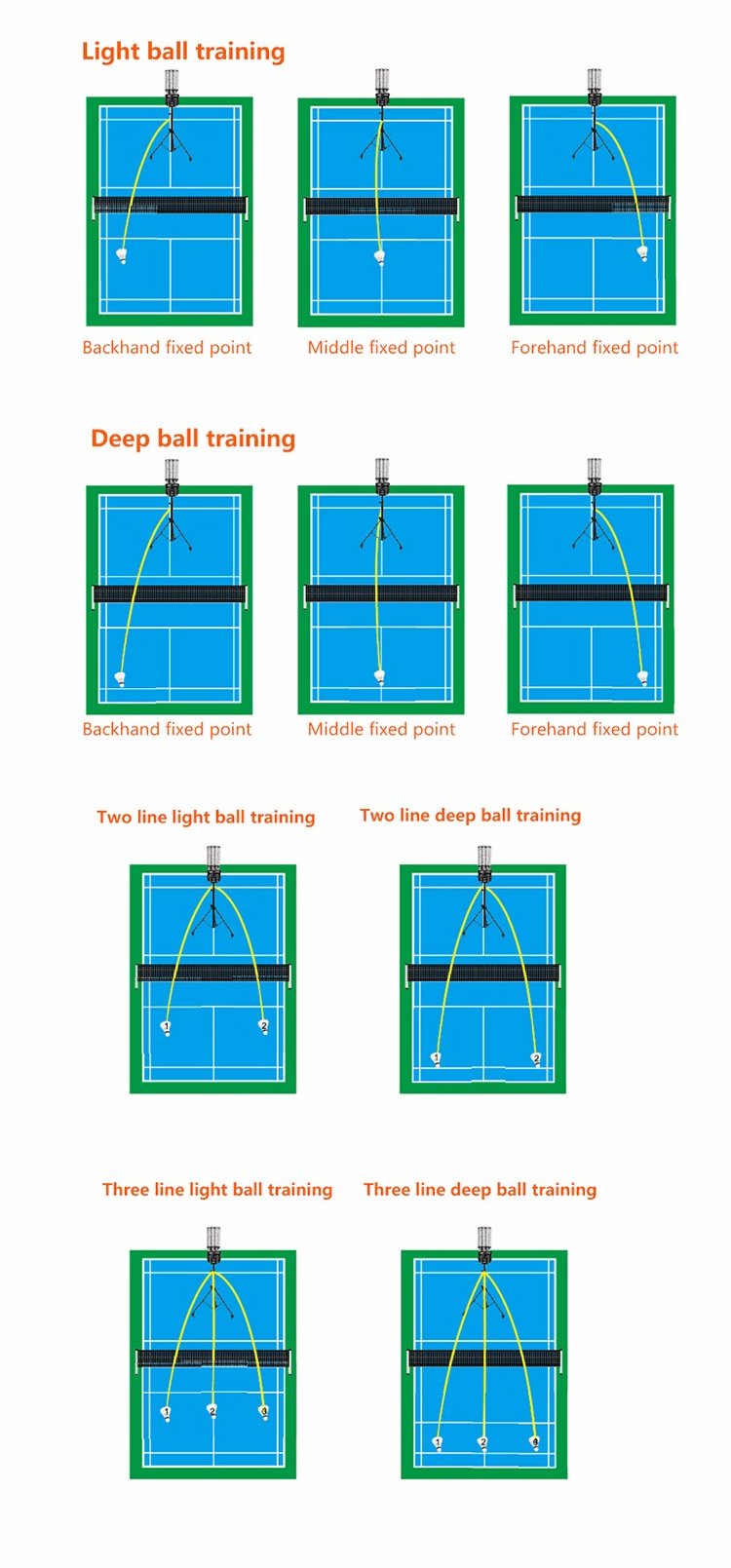 Light ball training

Backhand fixed point

Middle fixed point

Forehand fixed point

Deep ball training

Backhand fixed point

Middle fixed point

Forehand fixed point

Two line light ball training

1 2

Two line deep ball training

1 2

Three line light ball training

1 2 3

Three line deep ball training

1 2 3