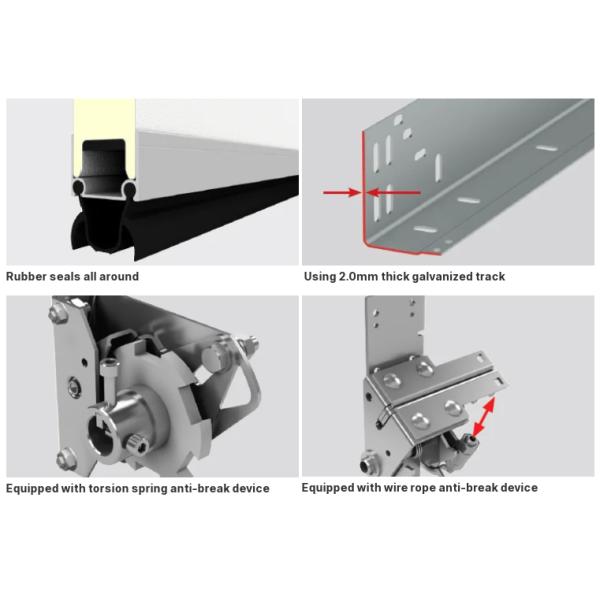 Rubber seals all around

Using 2.0mm thick galvanized track

Equipped with torsion spring anti-break device

Equipped with wire rope anti-break device