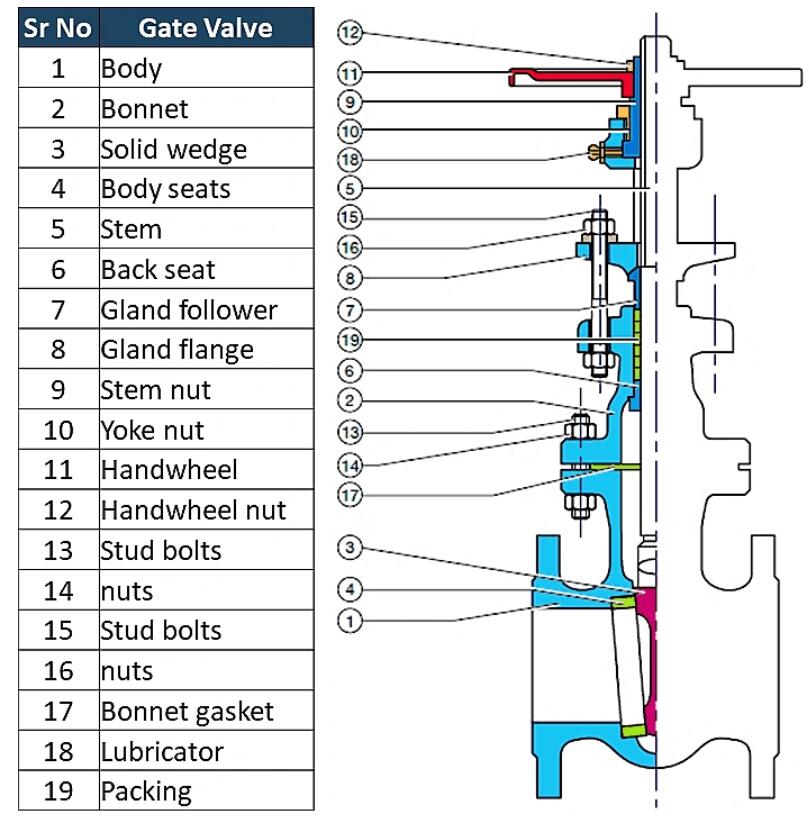 | Sr No | Gate Valve |
|---|---|
| 1 | Body |
| 2 | Bonnet |
| 3 | Solid wedge |
| 4 | Body seats |
| 5 | Stem |
| 6 | Back seat |
| 7 | Gland follower |
| 8 | Gland flange |
| 9 | Stem nut |
| 10 | Yoke nut |
| 11 | Handwheel |
| 12 | Handwheel nut |
| 13 | Stud bolts |
| 14 | nuts |
| 15 | Stud bolts |
| 16 | nuts |
| 17 | Bonnet gasket |
| 18 | Lubricator |
| 19 | Packing |

12
11
9
10
18
5
15
16
8
7
19
6
2
13
14
17
3
4
1