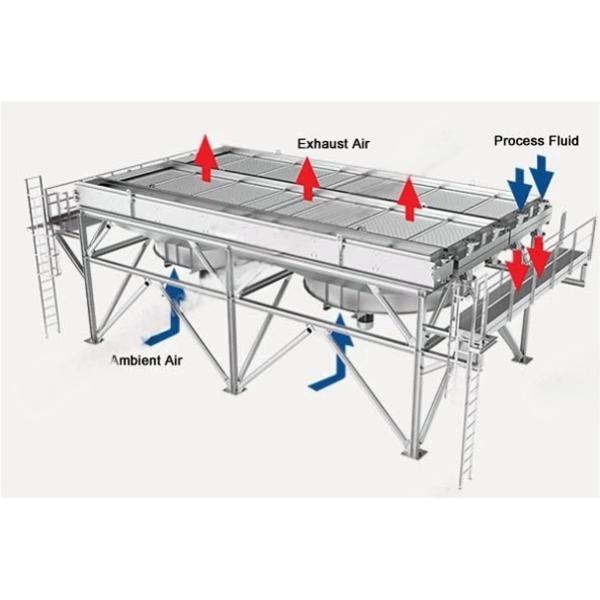 Exhaust Air

Process Fluid

Ambient Air