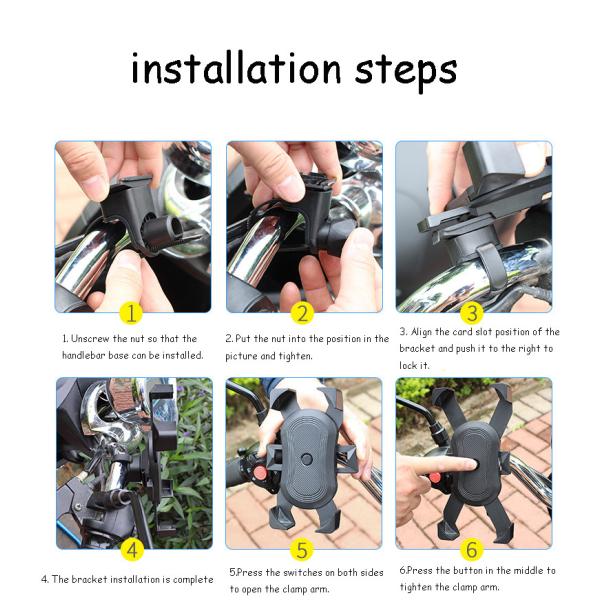 installation steps

1

1. Unscrew the nut so that the handlebar base can be installed.

2

2. Put the nut into the position in the picture and tighten.

3

3. Align the card slot position of the bracket and push it to the right to lock it.

4

4. The bracket installation is complete

5

5.Press the switches on both sides to open the clamp arm.

6

6.Press the button in the middle to tighten the clamp arm.