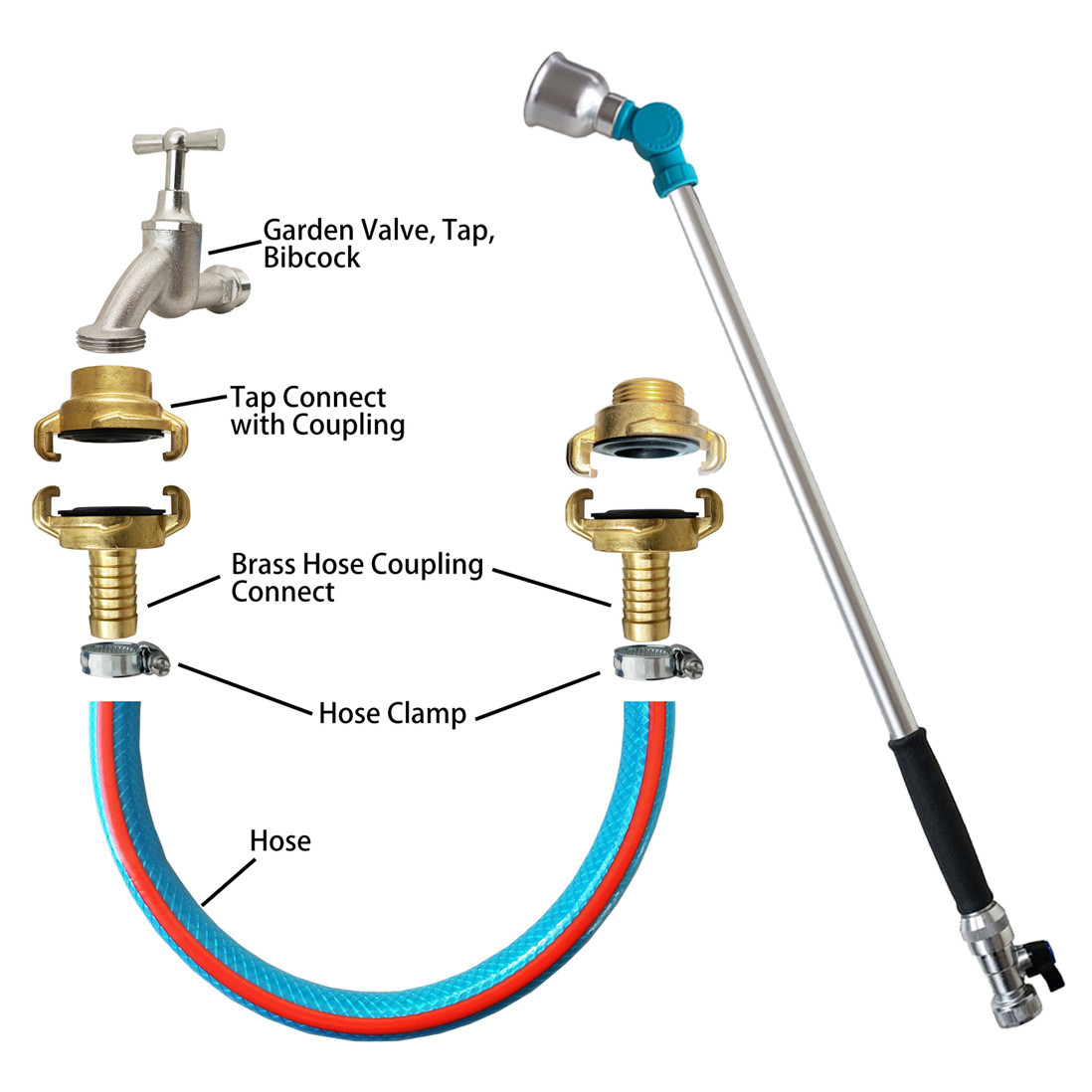 Garden Valve, Tap, Bibcock

Tap Connect with Coupling

Brass Hose Coupling Connect

Hose Clamp

Hose