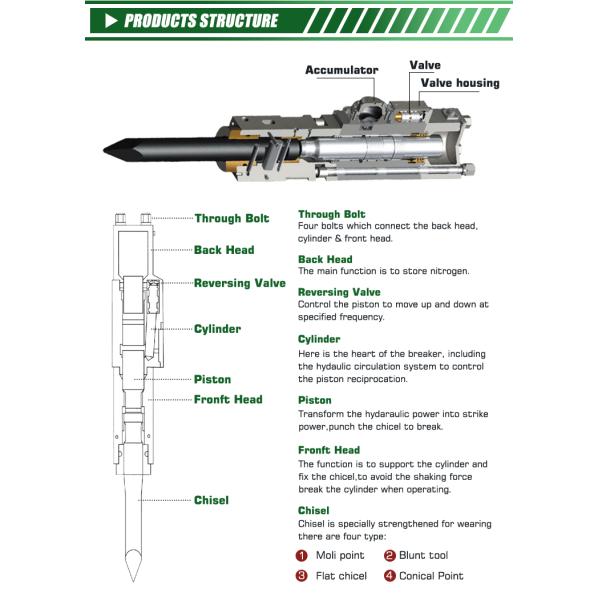 PRODUCTS STRUCTURE

Accumulator
Valve
Valve housing

Through Bolt
Back Head
Reversing Valve
Cylinder
Piston
Fronft Head
Chisel

Through Bolt
Four bolts which connect the back head, cylinder & front head.

Back Head
The main function is to store nitrogen.

Reversing Valve
Control the piston to move up and down at specified frequency.

Cylinder
Here is the heart of the breaker, including the hydaulic circulation system to control the piston reciprocation.

Piston
Transform the hydaraulic power into strike power,punch the chicel to break.

Fronft Head
The function is to support the cylinder and fix the chicel,to avoid the shaking force break the cylinder when operating.

Chisel
Chisel is specially strengthened for wearing there are four type:

1 Moli point
2 Blunt tool
3 Flat chicel
4 Conical Point