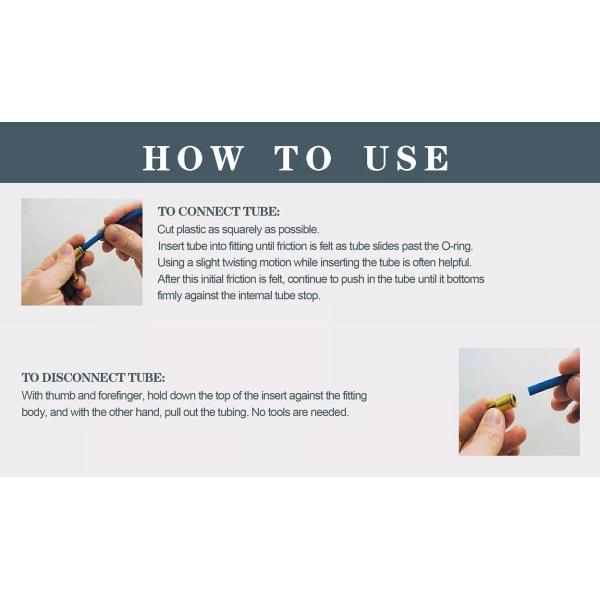 HOW TO USE

TO CONNECT TUBE:
Cut plastic as squarely as possible.
Insert tube into fitting until friction is felt as tube slides past the O-ring.
Using a slight twisting motion while inserting the tube is often helpful.
After this initial friction is felt, continue to push in the tube until it bottoms firmly against the internal tube stop.

TO DISCONNECT TUBE:
With thumb and forefinger, hold down the top of the insert against the fitting body, and with the other hand, pull out the tubing. No tools are needed.