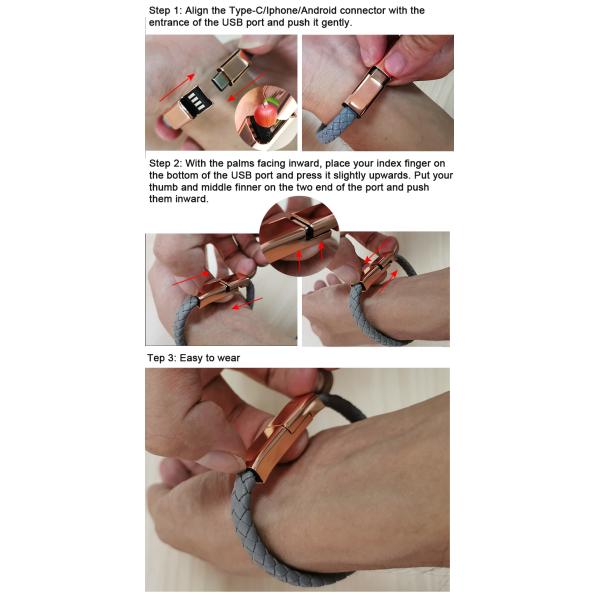 Step 1: Align the Type-C/Iphone/Android connector with the entrance of the USB port and push it gently.

Step 2: With the palms facing inward, place your index finger on the bottom of the USB port and press it slightly upwards. Put your thumb and middle finner on the two end of the port and push them inward.

Tep 3: Easy to wear