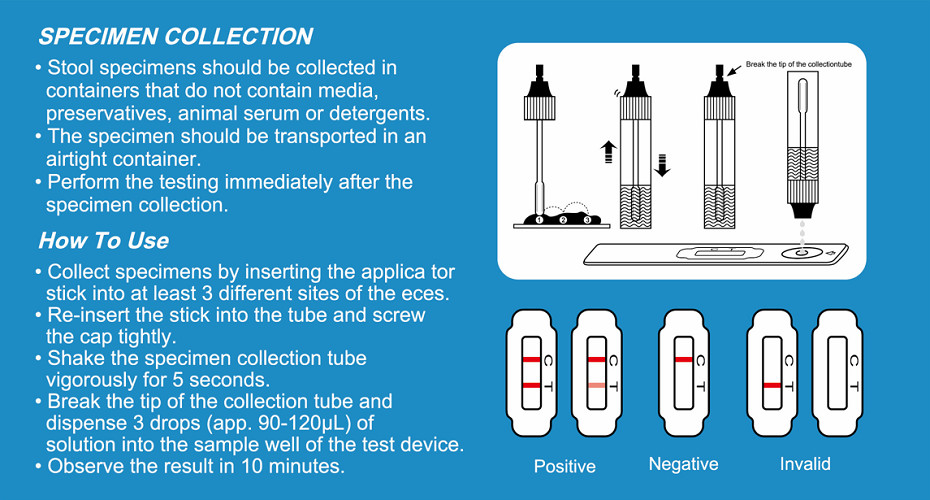 SPECIMEN COLLECTION

• Stool specimens should be collected in containers that do not contain media, preservatives, animal serum or detergents.
• The specimen should be transported in an airtight container.
• Perform the testing immediately after the specimen collection.

How To Use

• Collect specimens by inserting the applica tor stick into at least 3 different sites of the eces.
• Re-insert the stick into the tube and screw the cap tightly.
• Shake the specimen collection tube vigorously for 5 seconds.
• Break the tip of the collection tube and dispense 3 drops (app. 90-120μL) of solution into the sample well of the test device.
• Observe the result in 10 minutes.

Break the tip of the collectiontube

1 2 3

C T
C T
C T
C T
C T

Positive
Negative
Invalid