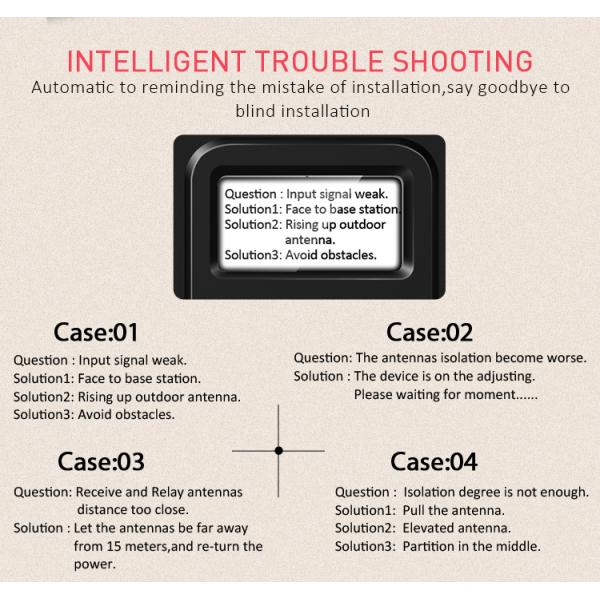 INTELLIGENT TROUBLE SHOOTING

Automatic to reminding the mistake of installation,say goodbye to blind installation

Question : Input signal weak.
Solution1: Face to base station.
Solution2: Rising up outdoor antenna.
Solution3: Avoid obstacles.

Case:01

Question : Input signal weak.
Solution1: Face to base station.
Solution2: Rising up outdoor antenna.
Solution3: Avoid obstacles.

Case:02

Question: The antennas isolation become worse.
Solution : The device is on the adjusting. Please waiting for moment......

Case:03

Question: Receive and Relay antennas distance too close.
Solution : Let the antennas be far away from 15 meters,and re-turn the power.

Case:04

Question : Isolation degree is not enough.
Solution1: Pull the antenna.
Solution2: Elevated antenna.
Solution3: Partition in the middle.