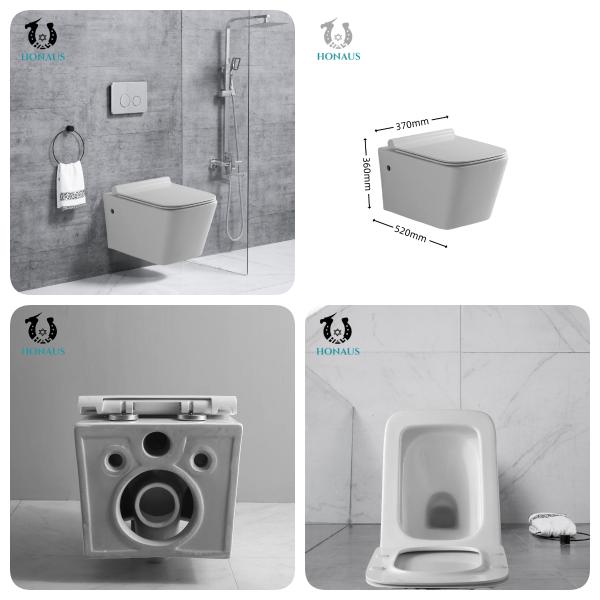 HONAUS

HONAUS

370mm

360mm

520mm

HONAUS

HONAUS