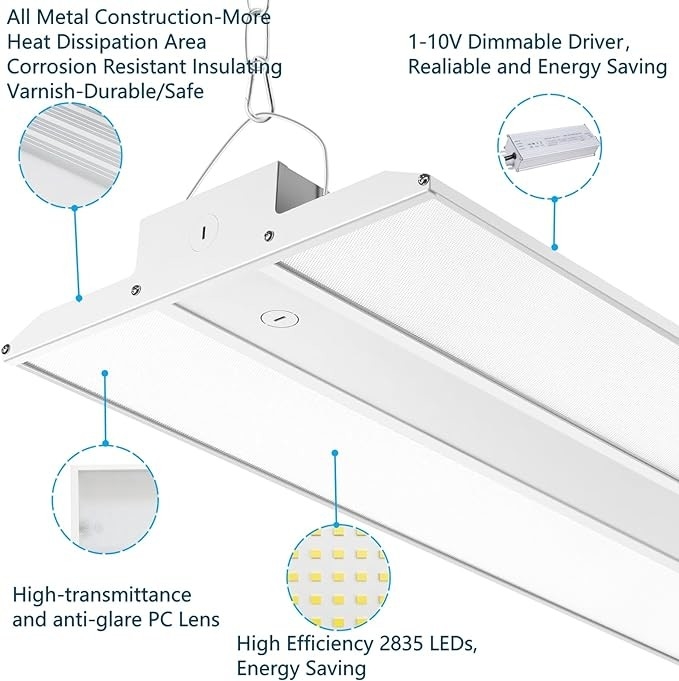 All Metal Construction-More Heat Dissipation Area Corrosion Resistant Insulating Varnish-Durable/Safe

1-10V Dimmable Driver, Realiable and Energy Saving

High-transmittance and anti-glare PC Lens

High Efficiency 2835 LEDs, Energy Saving