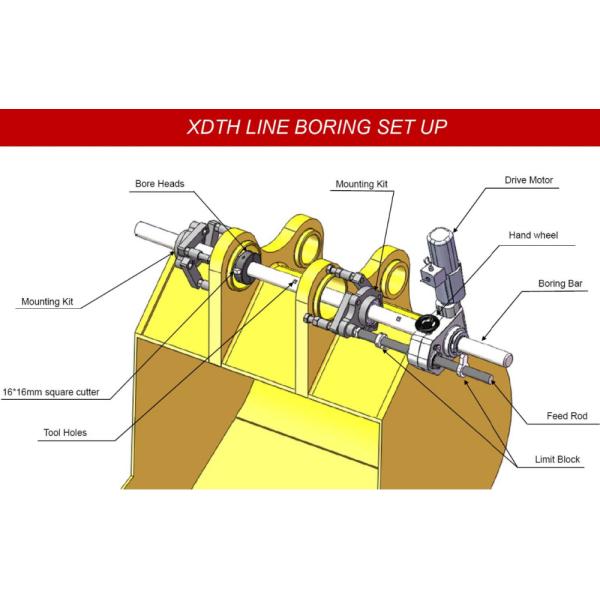 XDTH LINE BORING SET UP

Bore Heads

Mounting Kit

Drive Motor

Hand wheel

Boring Bar

Mounting Kit

16*16mm square cutter

Tool Holes

Feed Rod

Limit Block