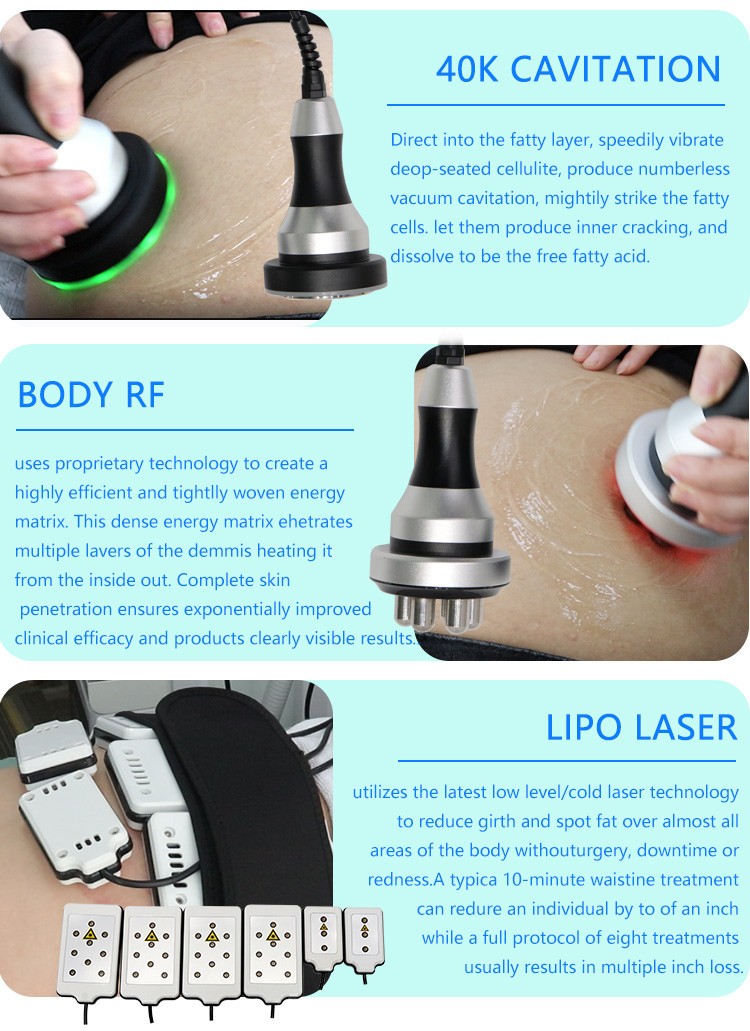 40K CAVITATION

Direct into the fatty layer, speedily vibrate deop-seated cellulite, produce numberless vacuum cavitation, mightily strike the fatty cells. let them produce inner cracking, and dissolve to be the free fatty acid.

BODY RF

uses proprietary technology to create a highly efficient and tightlly woven energy matrix. This dense energy matrix ehetrates multiple lavers of the demmis heating it from the inside out. Complete skin penetration ensures exponentially improved clinical efficacy and products clearly visible results.

LIPO LASER

utilizes the latest low level/cold laser technology to reduce girth and spot fat over almost all areas of the body withouturgery, downtime or redness.A typica 10-minute waistine treatment can redure an individual by to of an inch while a full protocol of eight treatments usually results in multiple inch loss.