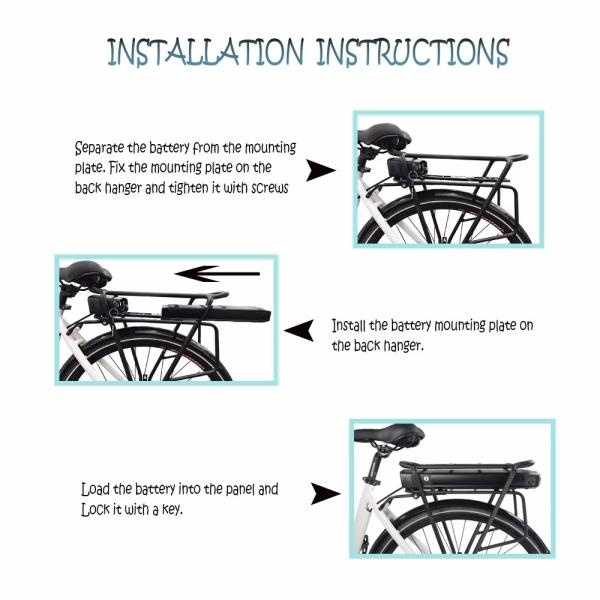 INSTALLATION INSTRUCTIONS

Separate the battery from the mounting plate. Fix the mounting plate on the back hanger and tighten it with screws

Install the battery mounting plate on the back hanger.

Load the battery into the panel and Lock it with a key.