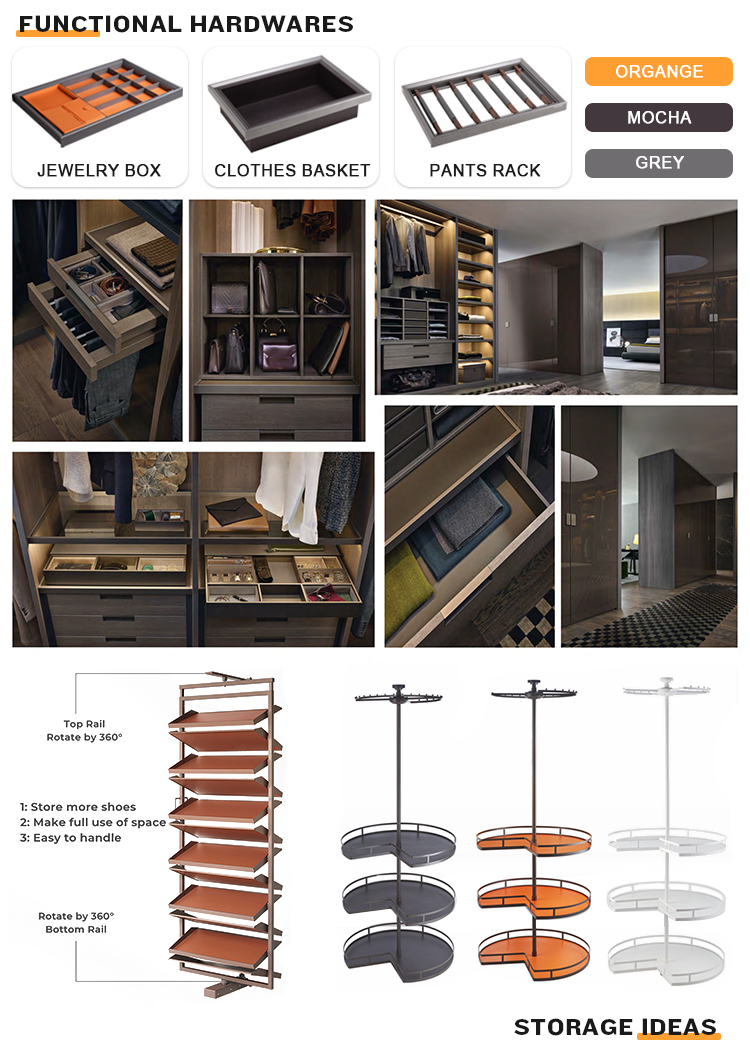 FUNCTIONAL HARDWARES

JEWELRY BOX

CLOTHES BASKET

PANTS RACK

ORGANGE

MOCHA

GREY

Top Rail
Rotate by 360°

1: Store more shoes
2: Make full use of space
3: Easy to handle

Rotate by 360°
Bottom Rail

STORAGE IDEAS