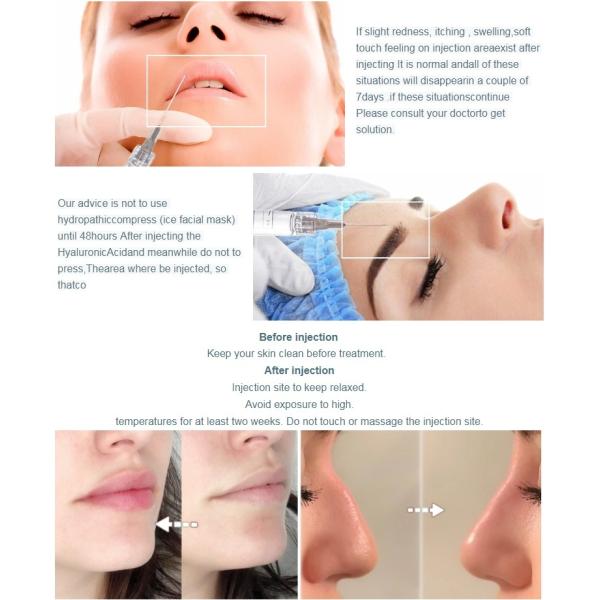 If slight redness, itching , swelling,soft touch feeling on injection areaexist after injecting It is normal andall of these situations will disappearin a couple of 7days .if these situationscontinue Please consult your doctorto get solution.

Our advice is not to use hydropathiccompress (ice facial mask) until 48hours After injecting the HyaluronicAcidand meanwhile do not to press,Thearea where be injected, so thatco

Before injection
Keep your skin clean before treatment.
After injection
Injection site to keep relaxed.
Avoid exposure to high.
temperatures for at least two weeks. Do not touch or massage the injection site.