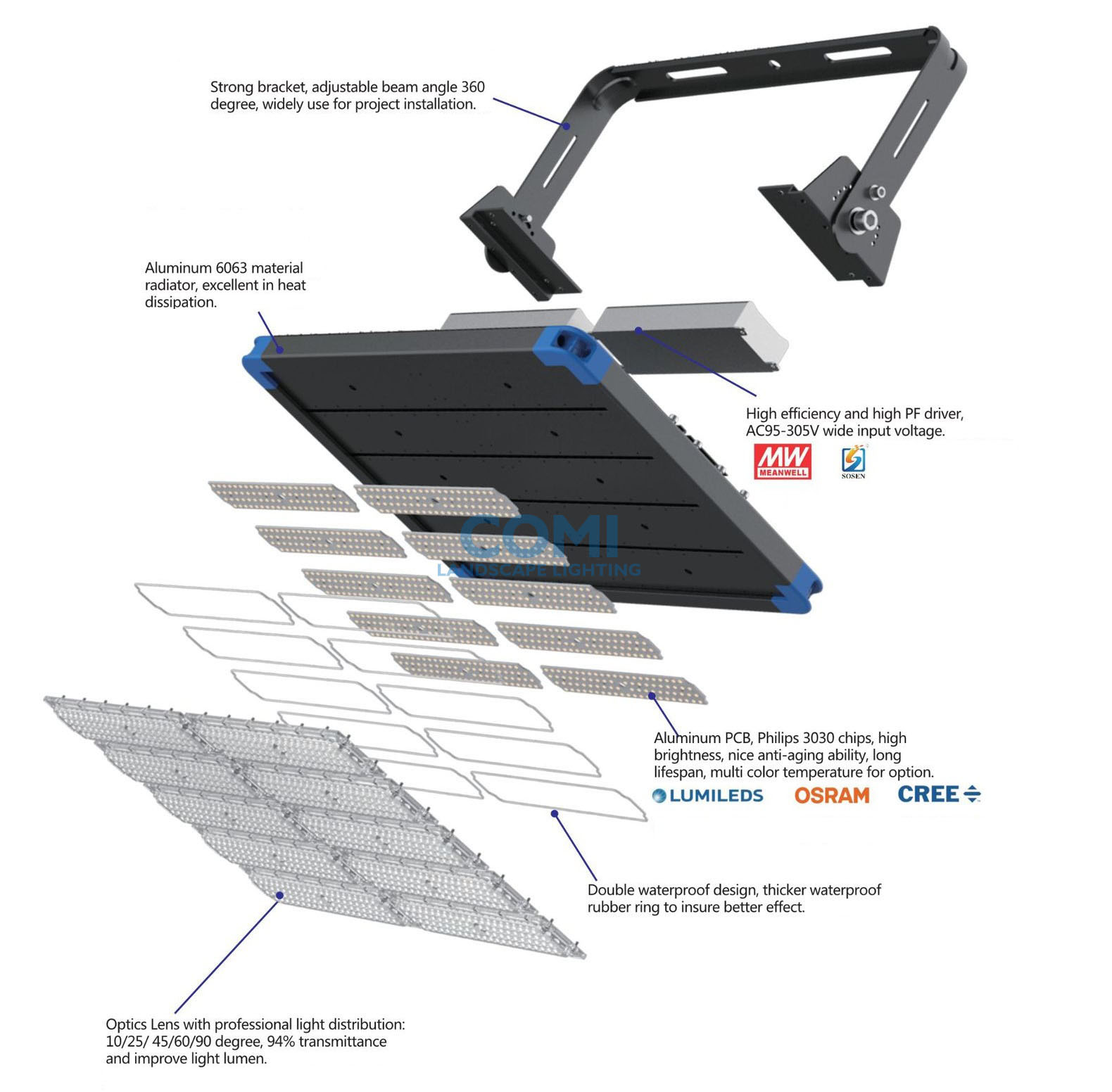 Strong bracket, adjustable beam angle 360 degree, widely use for project installation.

Aluminum 6063 material radiator, excellent in heat dissipation.

High efficiency and high PF driver, AC95-305V wide input voltage.

MW MEANWELL

SOSEN

COMI
LANDSCAPE LIGHTING

Aluminum PCB, Philips 3030 chips, high brightness, nice anti-aging ability, long lifespan, multi color temperature for option.

LUMILEDS OSRAM CREE

Double waterproof design, thicker waterproof rubber ring to insure better effect.

Optics Lens with professional light distribution: 10/25/ 45/60/90 degree, 94% transmittance and improve light lumen.