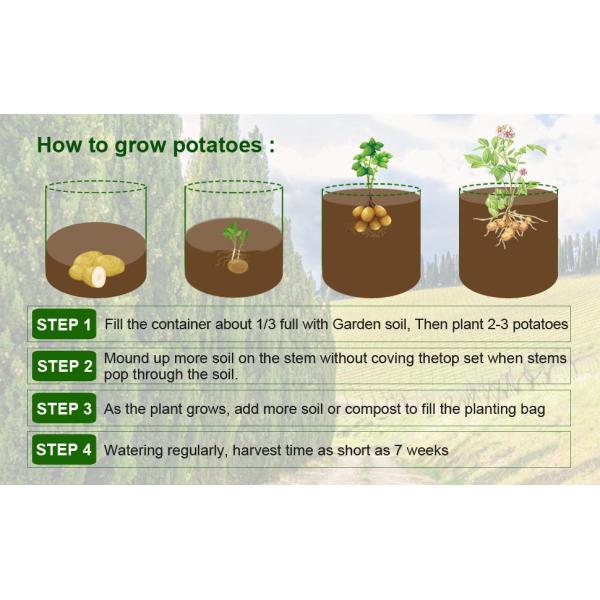 How to grow potatoes :

STEP 1 Fill the container about 1/3 full with Garden soil, Then plant 2-3 potatoes

STEP 2 Mound up more soil on the stem without coving thetop set when stems pop through the soil.

STEP 3 As the plant grows, add more soil or compost to fill the planting bag

STEP 4 Watering regularly, harvest time as short as 7 weeks