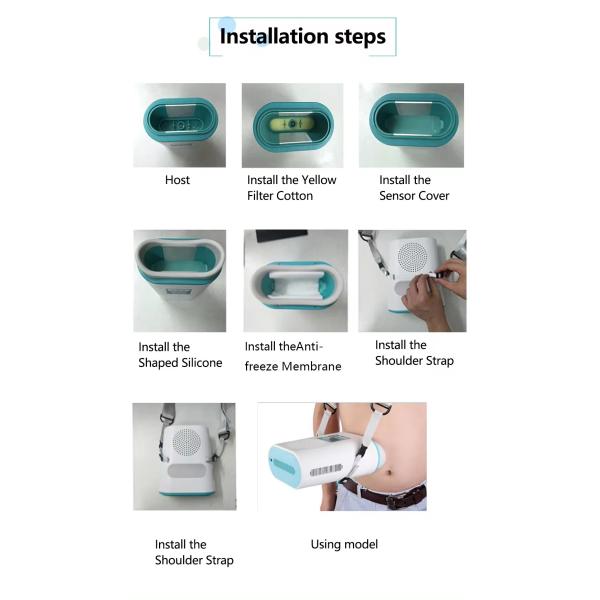 Installation steps

Host

Install the Yellow Filter Cotton

Install the Sensor Cover

Install the Shaped Silicone

Install theAnti-freeze Membrane

Install the Shoulder Strap

Install the Shoulder Strap

Using model