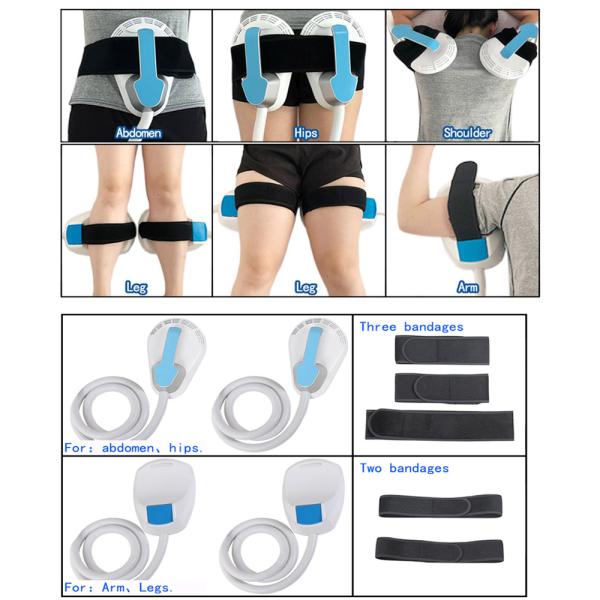 Abdomen

Hips

Shoulder

Leg

Leg

Arm

For: abdomen、hips.

Three bandages

For: Arm、Legs.

Two bandages