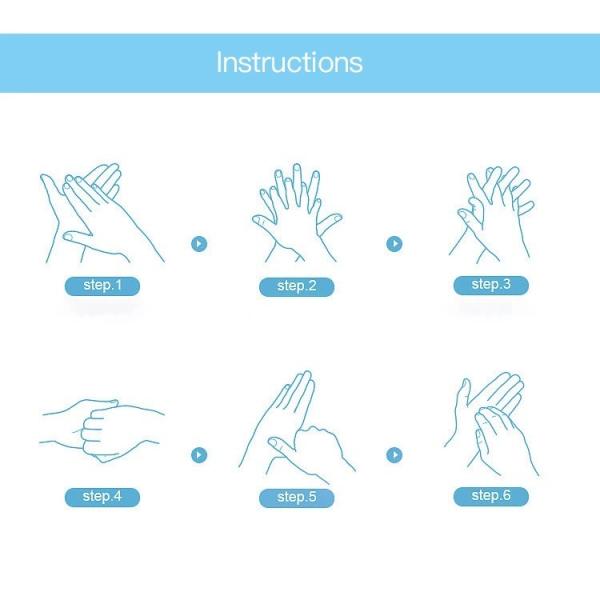 Instructions

step.1

step.2

step.3

step.4

step.5

step.6