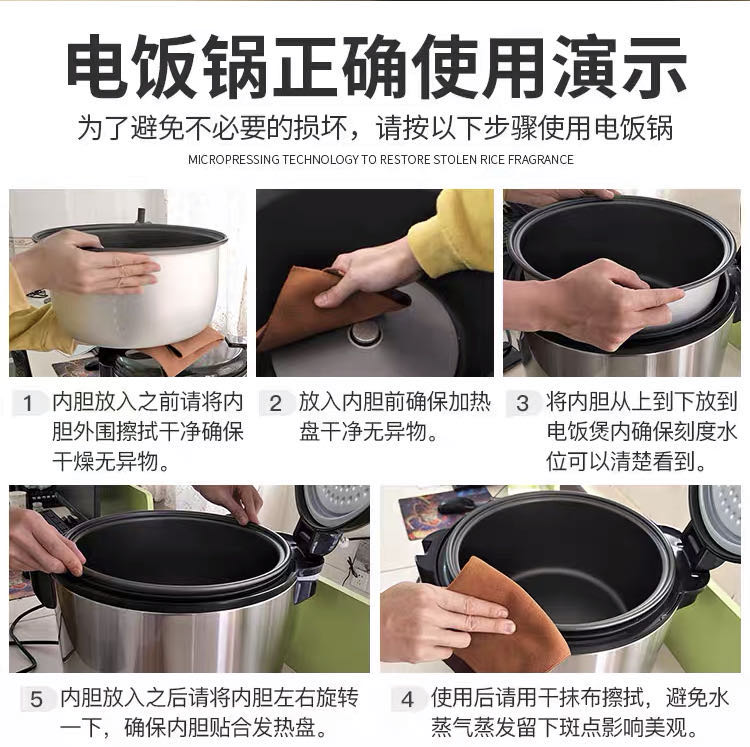 电饭锅正确使用演示

为了避免不必要的损坏，请按以下步骤使用电饭锅

MICROPRESSING TECHNOLOGY TO RESTORE STOLEN RICE FRAGRANCE

1 内胆放入之前请将内胆外围擦拭干净确保干燥无异物。

2 放入内胆前确保加热盘干净无异物。

3 将内胆从上到下放到电饭煲内确保刻度水位可以清楚看到。

5 内胆放入之后请将内胆左右旋转一下，确保内胆贴合发热盘。

4 使用后请用干抹布擦拭，避免水蒸气蒸发留下斑点影响美观。