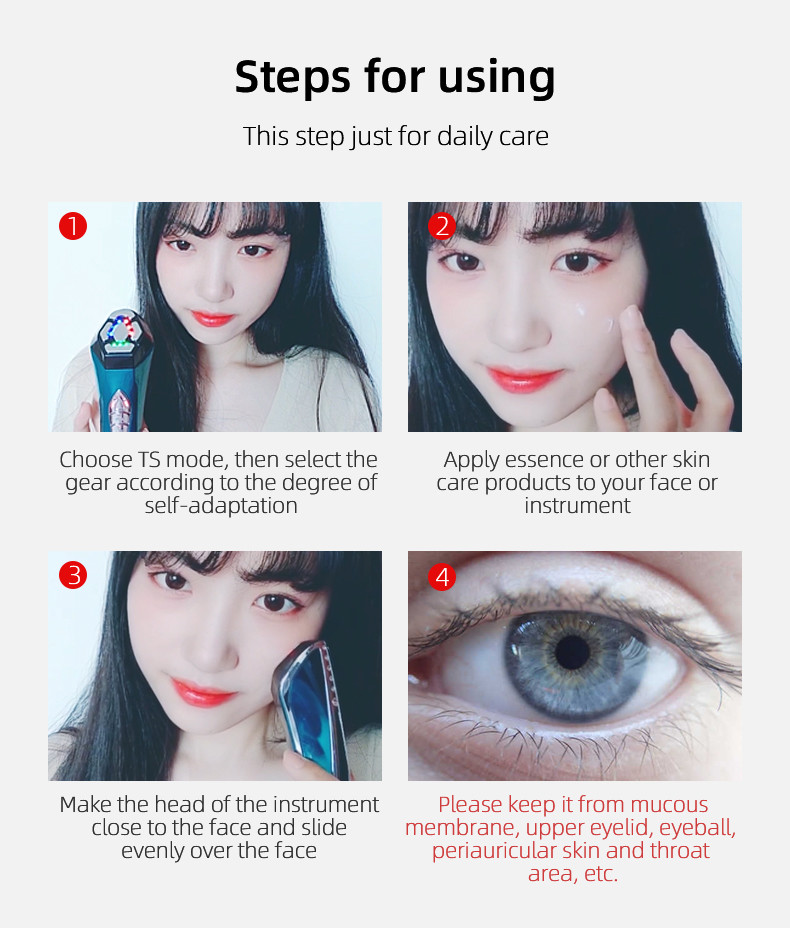 Steps for using

This step just for daily care

1

Choose TS mode, then select the gear according to the degree of self-adaptation

2

Apply essence or other skin care products to your face or instrument

3

Make the head of the instrument close to the face and slide evenly over the face

4

Please keep it from mucous membrane, upper eyelid, eyeball, periauricular skin and throat area, etc.