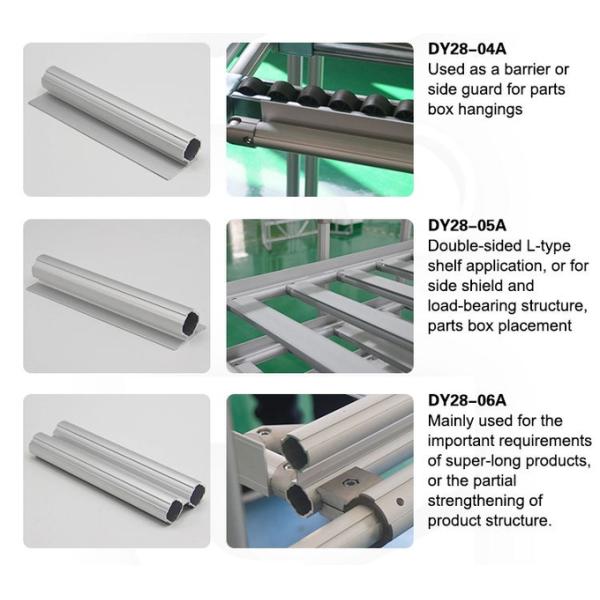 DY28–04A
Used as a barrier or side guard for parts box hangings

DY28–05A
Double-sided L-type shelf application, or for side shield and load-bearing structure, parts box placement

DY28–06A
Mainly used for the important requirements of super-long products, or the partial strengthening of product structure.