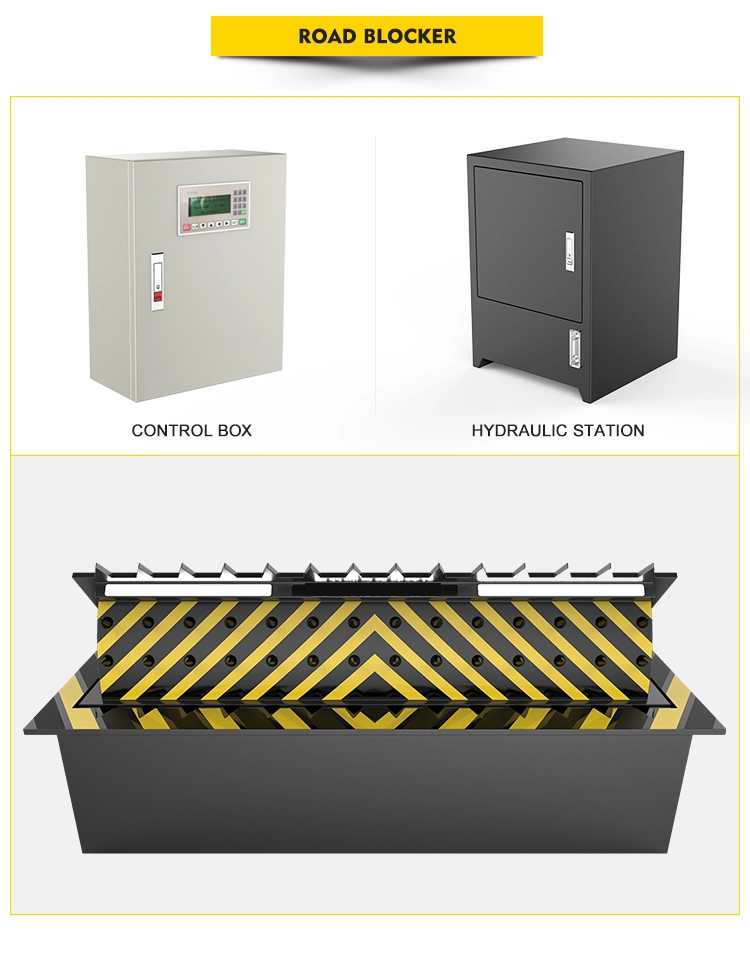 ROAD BLOCKER

CONTROL BOX

HYDRAULIC STATION