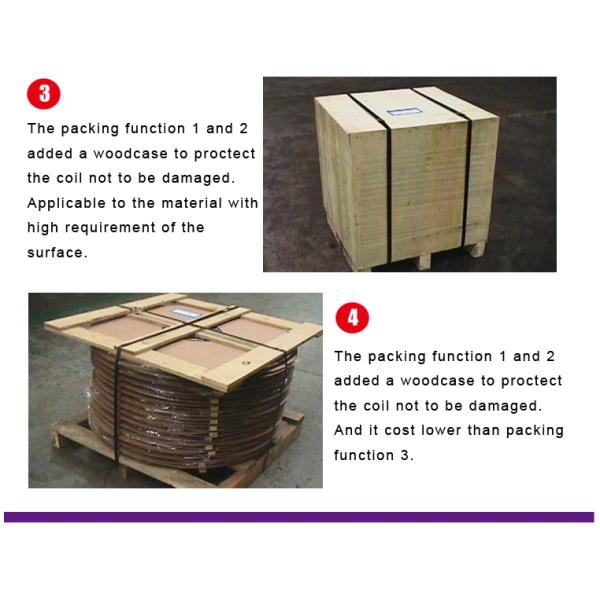 3

The packing function 1 and 2 added a woodcase to proctect the coil not to be damaged. Applicable to the material with high requirement of the surface.

4

The packing function 1 and 2 added a woodcase to proctect the coil not to be damaged. And it cost lower than packing function 3.