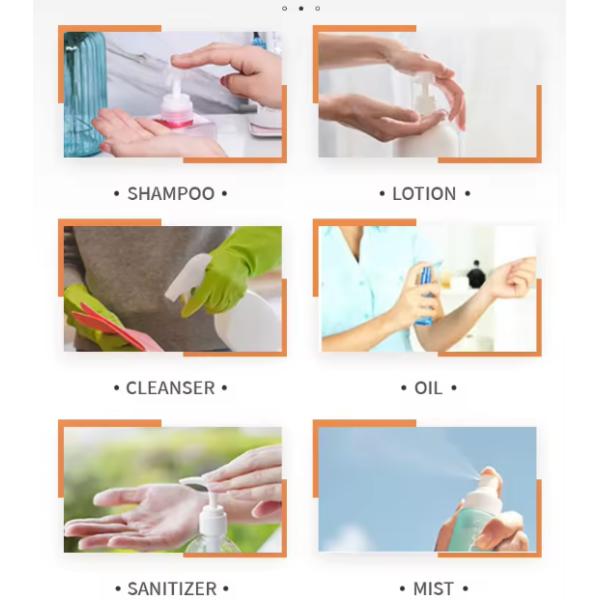 • SHAMPOO •

• LOTION •

• CLEANSER •

• OIL •

• SANITIZER •

• MIST •