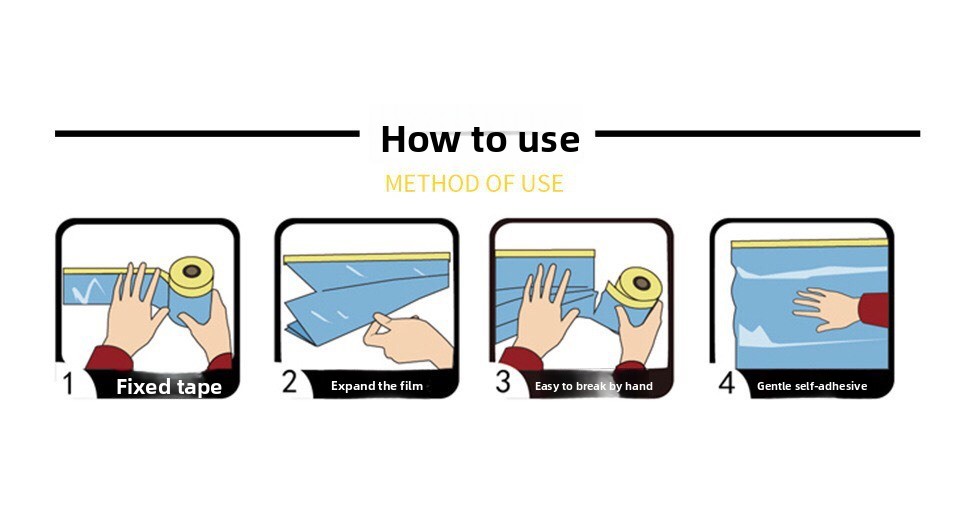 How to use

METHOD OF USE

1 Fixed tape

2 Expand the film

3 Easy to break by hand

4 Gentle self-adhesive