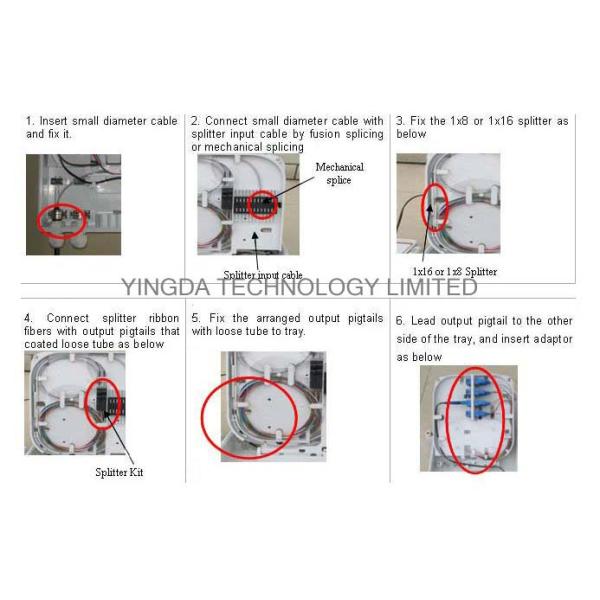 1. Insert small diameter cable and fix it.

2. Connect small diameter cable with splitter input cable by fusion splicing or mechanical splicing

Mechanical splice

Splitter input cable

3. Fix the 1x8 or 1x16 splitter as below

1x16 or 1x8 Splitter

YINGDA TECHNOLOGY LIMITED

4. Connect splitter ribbon fibers with output pigtails that coated loose tube as below

Splitter Kit

5. Fix the arranged output pigtails with loose tube to tray.

6. Lead output pigtail to the other side of the tray, and insert adaptor as below