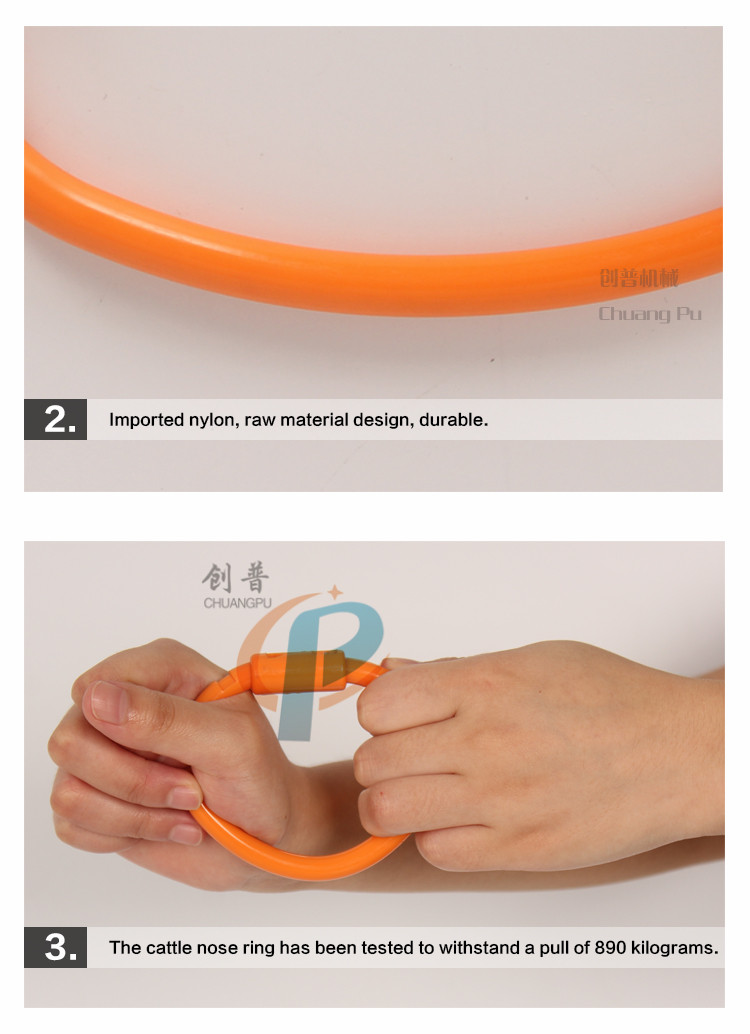 创普机械
Chuang Pu

2.
Imported nylon, raw material design, durable.

创普
CHUANGPU

3.
The cattle nose ring has been tested to withstand a pull of 890 kilograms.