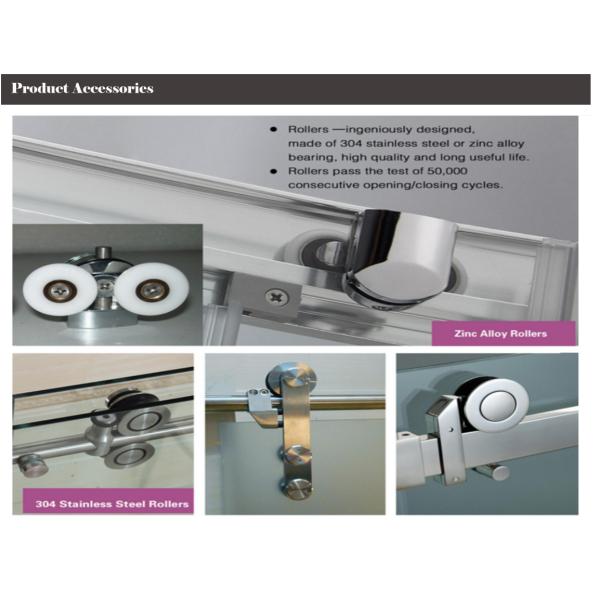 Product Accessories

● Rollers —ingeniously designed, made of 304 stainless steel or zinc alloy bearing, high quality and long useful life.
● Rollers pass the test of 50,000 consecutive opening/closing cycles.

Zinc Alloy Rollers

304 Stainless Steel Rollers