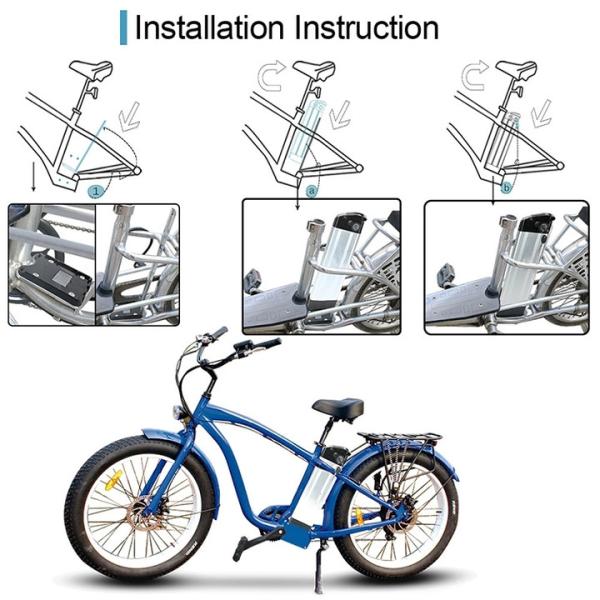 Installation Instruction

1

a

b