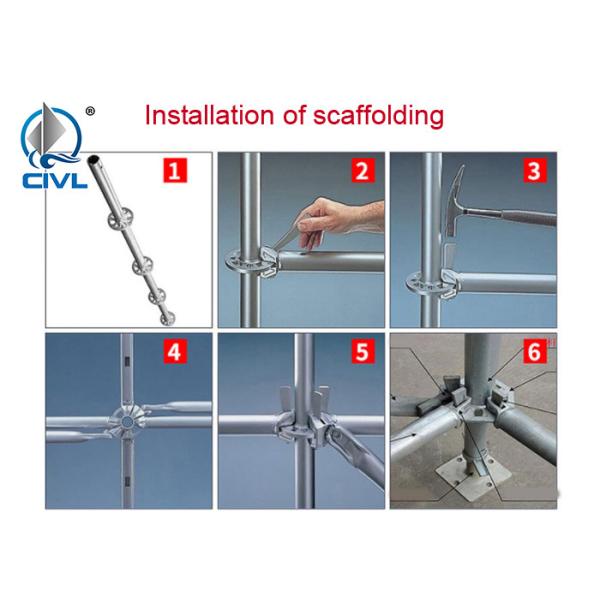 ®
CIVL

Installation of scaffolding

1

2

3

4

5

6