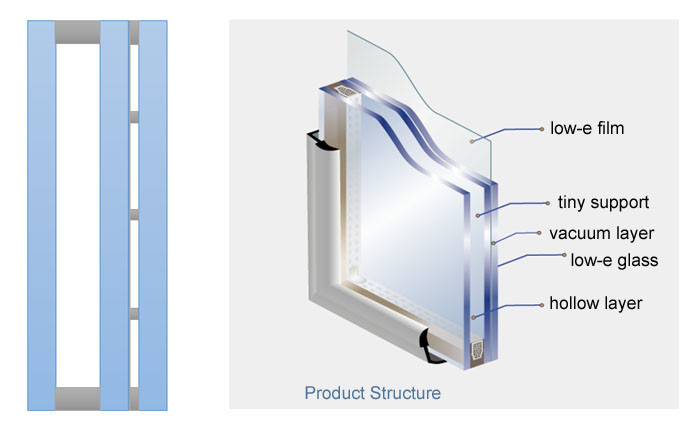 low-e film

tiny support

vacuum layer

low-e glass

hollow layer

Product Structure