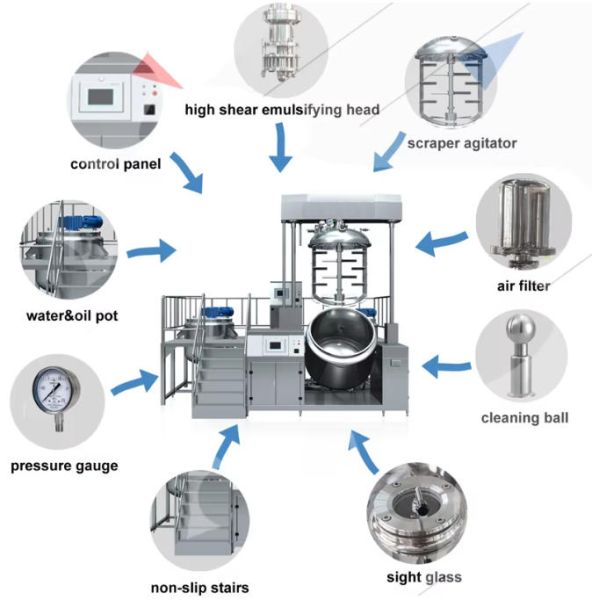 high shear emulsifying head

scraper agitator

control panel

air filter

water&oil pot

cleaning ball

pressure gauge

non-slip stairs

sight glass