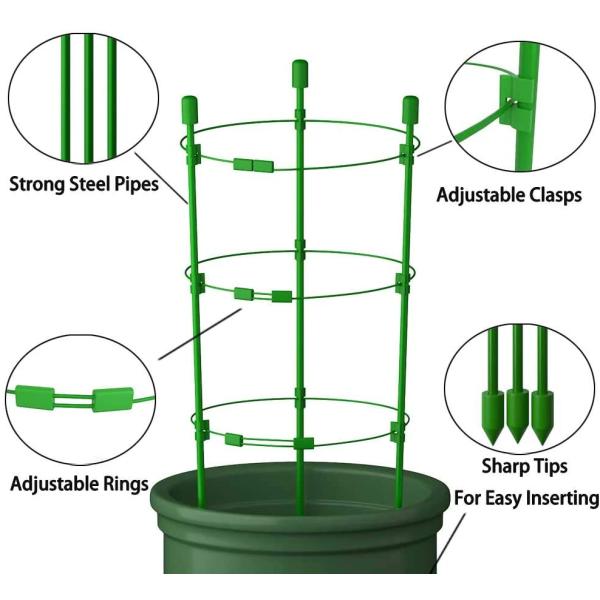 Strong Steel Pipes

Adjustable Clasps

Adjustable Rings

Sharp Tips
For Easy Inserting