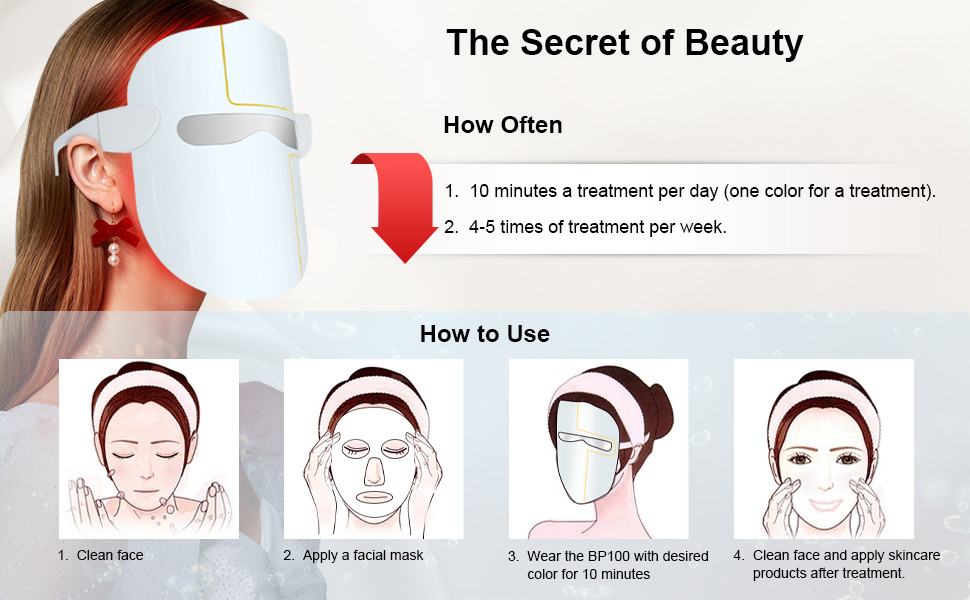 The Secret of Beauty

How Often

1. 10 minutes a treatment per day (one color for a treatment).
2. 4-5 times of treatment per week.

How to Use

1. Clean face

2. Apply a facial mask

3. Wear the BP100 with desired color for 10 minutes

4. Clean face and apply skincare products after treatment.