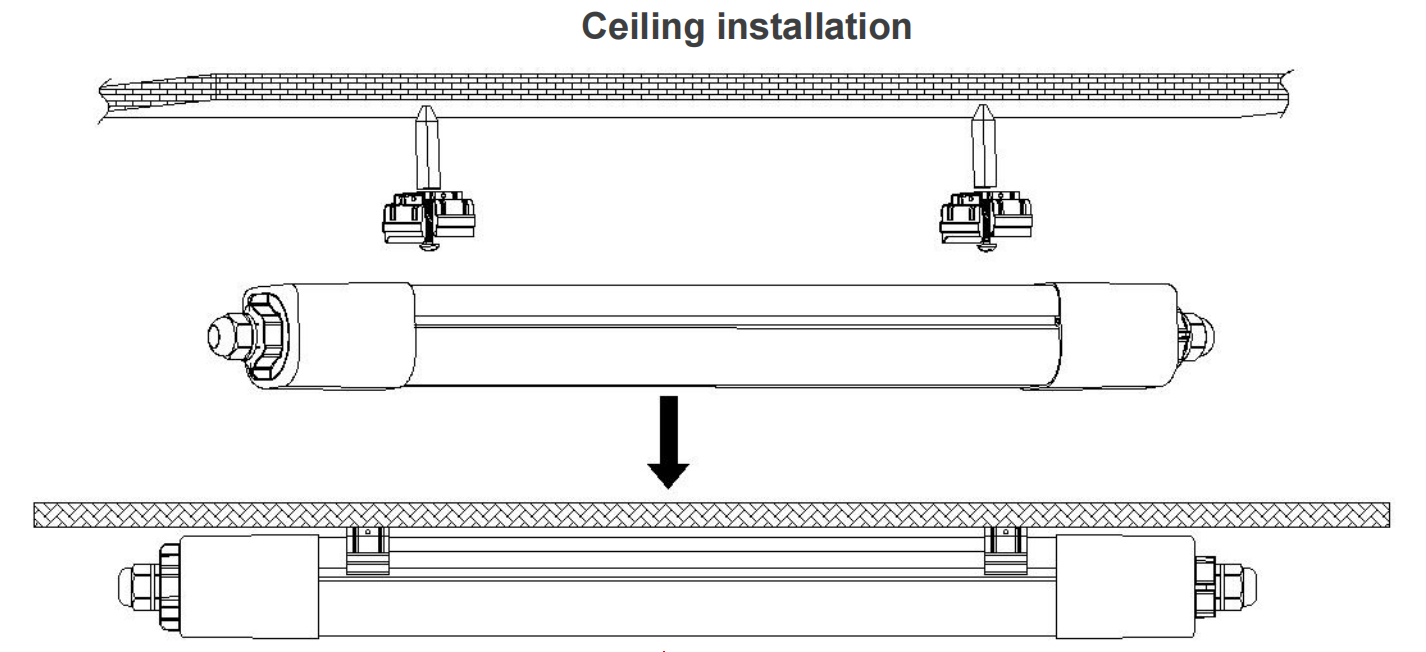 Ceiling installation