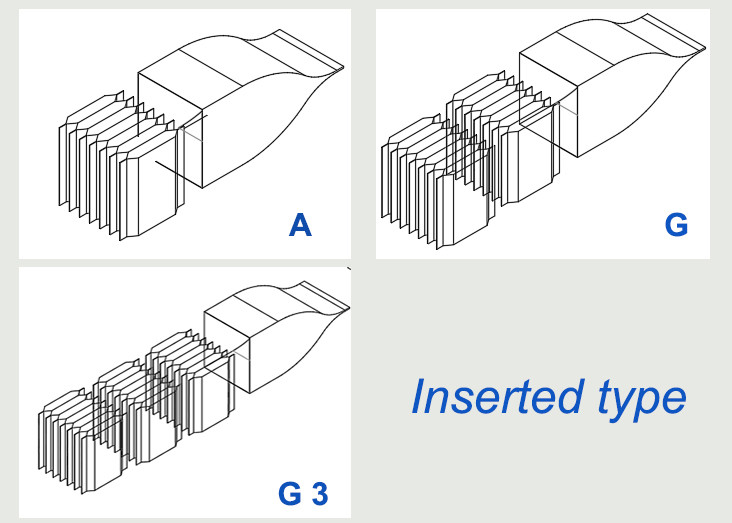 A

G

G 3

Inserted type