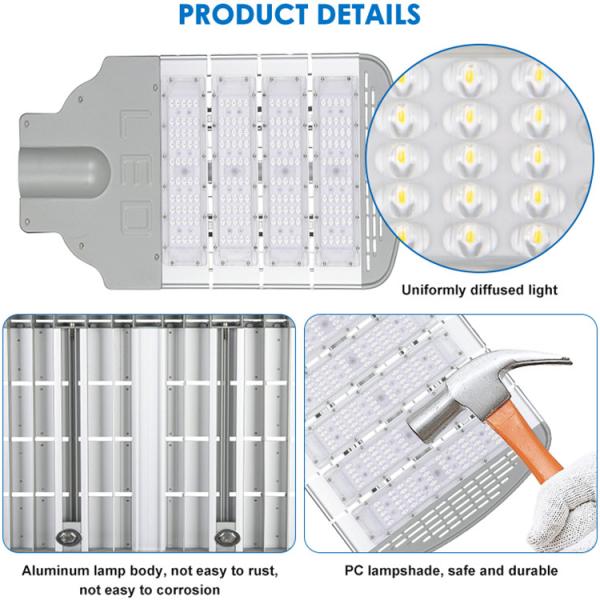 PRODUCT DETAILS

LED

Uniformly diffused light

Aluminum lamp body, not easy to rust, not easy to corrosion

PC lampshade, safe and durable